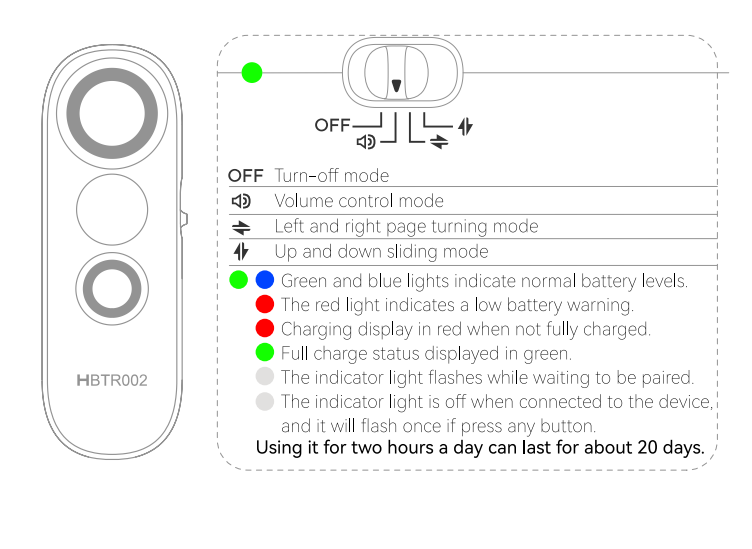 HBTR002

OFF

OFF Turn-off mode
Volume control mode
Left and right page turning mode
Up and down sliding mode
Green and blue lights indicate normal battery levels.
The red light indicates a low battery warning.
Charging display in red when not fully charged.
Full charge status displayed in green.
The indicator light flashes while waiting to be paired.
The indicator light is off when connected to the device, and it will flash once if press any button.
Using it for two hours a day can last for about 20 days.