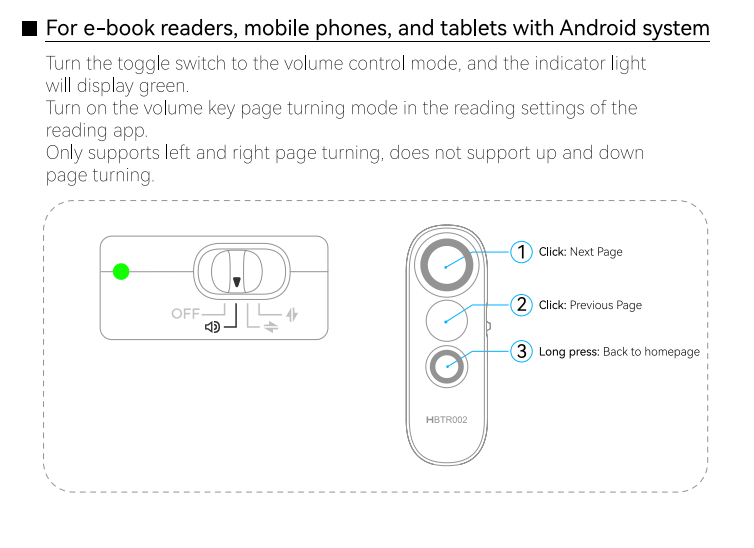 ■ For e-book readers, mobile phones, and tablets with Android system

Turn the toggle switch to the volume control mode, and the indicator light will display green.
Turn on the volume key page turning mode in the reading settings of the reading app.
Only supports left and right page turning, does not support up and down page turning.

OFF

1 Click: Next Page

2 Click: Previous Page

3 Long press: Back to homepage

HBTR002