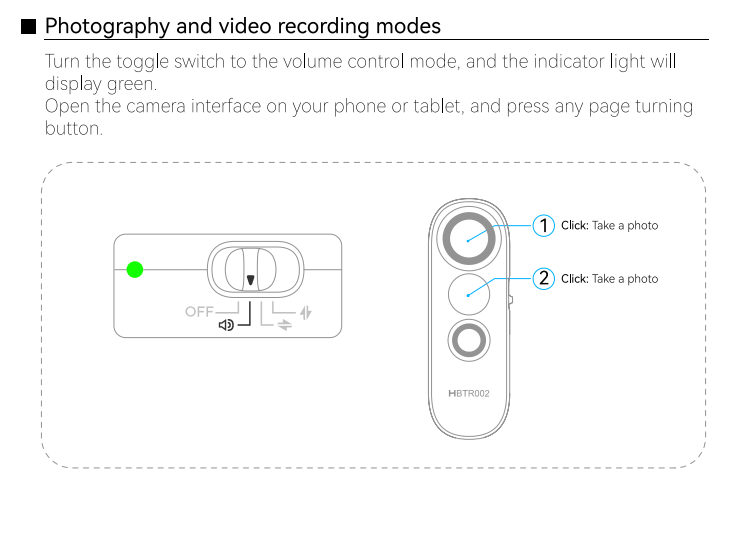 ■ Photography and video recording modes

Turn the toggle switch to the volume control mode, and the indicator light will display green.
Open the camera interface on your phone or tablet, and press any page turning button.

OFF

1 Click: Take a photo

2 Click: Take a photo

HBTR002